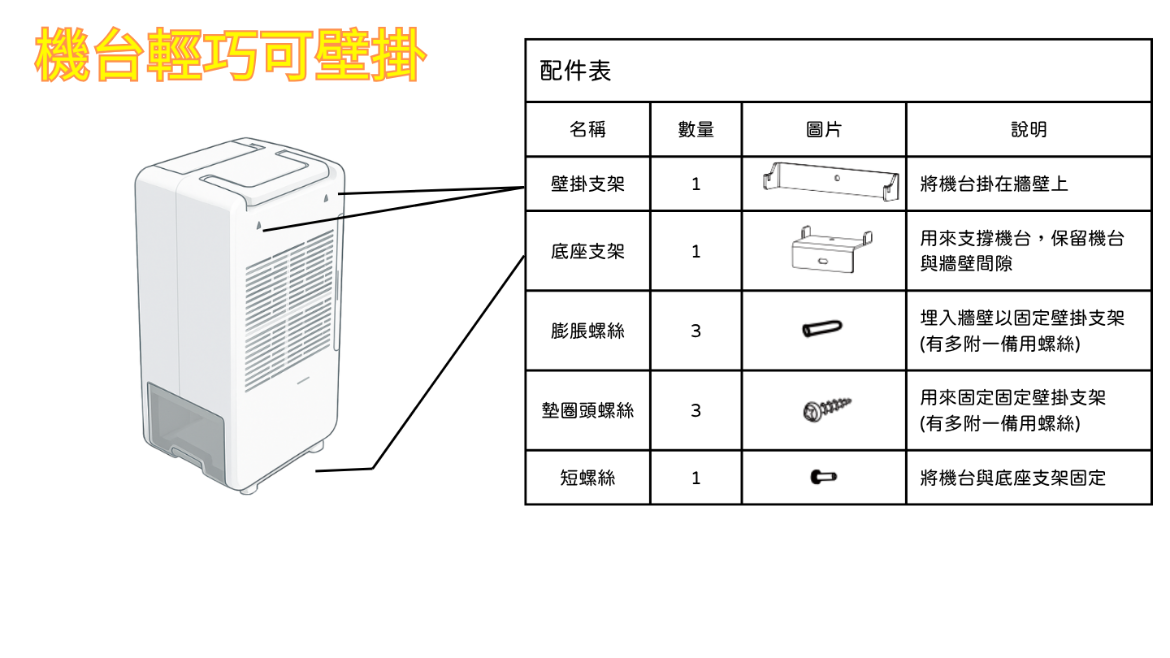 機台輕巧可壁掛

配件表

| 名稱 | 數量 | 圖片 | 說明 |
|---|---|---|---|
| 壁掛支架 | 1 | | 將機台掛在牆壁上 |
| 底座支架 | 1 | | 用來支撐機台，保留機台與牆壁間隙 |
| 膨脹螺絲 | 3 | | 埋入牆壁以固定壁掛支架 (有多附一備用螺絲) |
| 墊圈頭螺絲 | 3 | | 用來固定固定壁掛支架 (有多附一備用螺絲) |
| 短螺絲 | 1 | | 將機台與底座支架固定 |